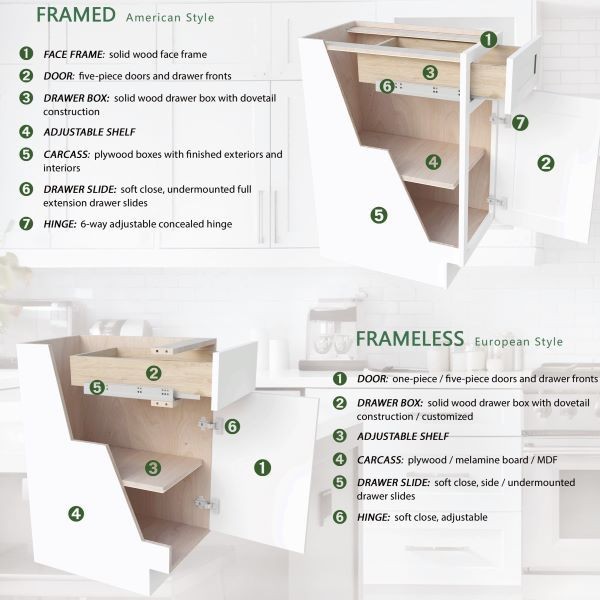 FRAMED American Style

1 FACE FRAME: solid wood face frame

2 DOOR: five-piece doors and drawer fronts

3 DRAWER BOX: solid wood drawer box with dovetail construction

4 ADJUSTABLE SHELF

5 CARCASS: plywood boxes with finished exteriors and interiors

6 DRAWER SLIDE: soft close, undermounted full extension drawer slides

7 HINGE: 6-way adjustable concealed hinge

1 3 6 7 4 2 5

FRAMELESS European Style

1 DOOR: one-piece / five-piece doors and drawer fronts

2 DRAWER BOX: solid wood drawer box with dovetail construction / customized

3 ADJUSTABLE SHELF

4 CARCASS: plywood / melamine board / MDF

5 DRAWER SLIDE: soft close, side / undermounted drawer slides

6 HINGE: soft close, adjustable

2 5 6 3 1 4